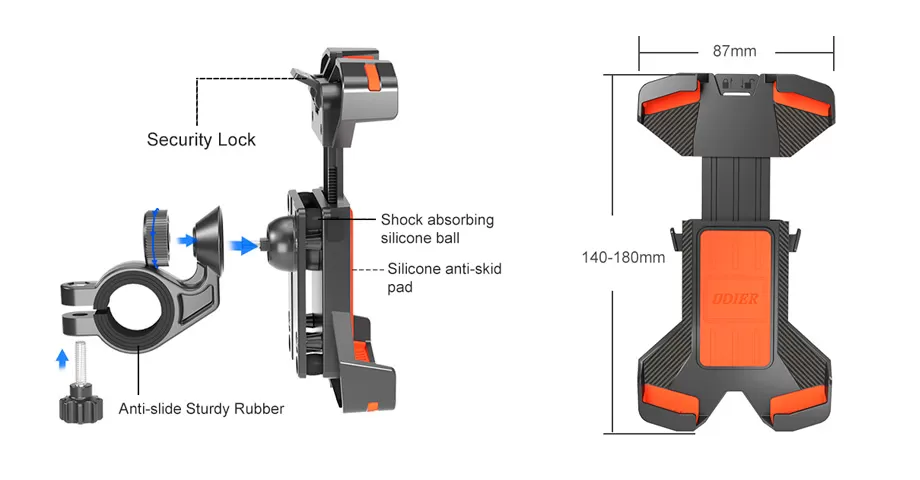 Security Lock

Shock absorbing silicone ball

Silicone anti-skid pad

Anti-slide Sturdy Rubber

87mm

140-180mm

ODIER