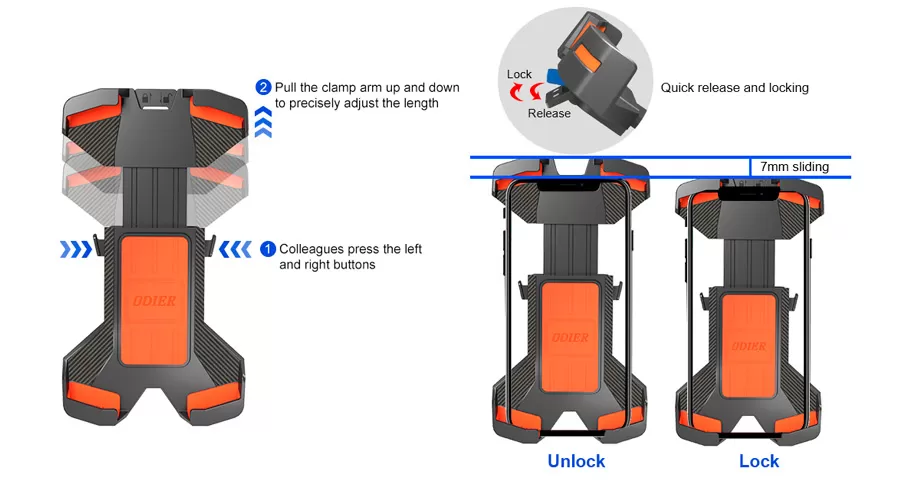 2 Pull the clamp arm up and down to precisely adjust the length

1 Colleagues press the left and right buttons

ODIER

Lock
Release

Quick release and locking

7mm sliding

ODIER

ODIER

Unlock

Lock